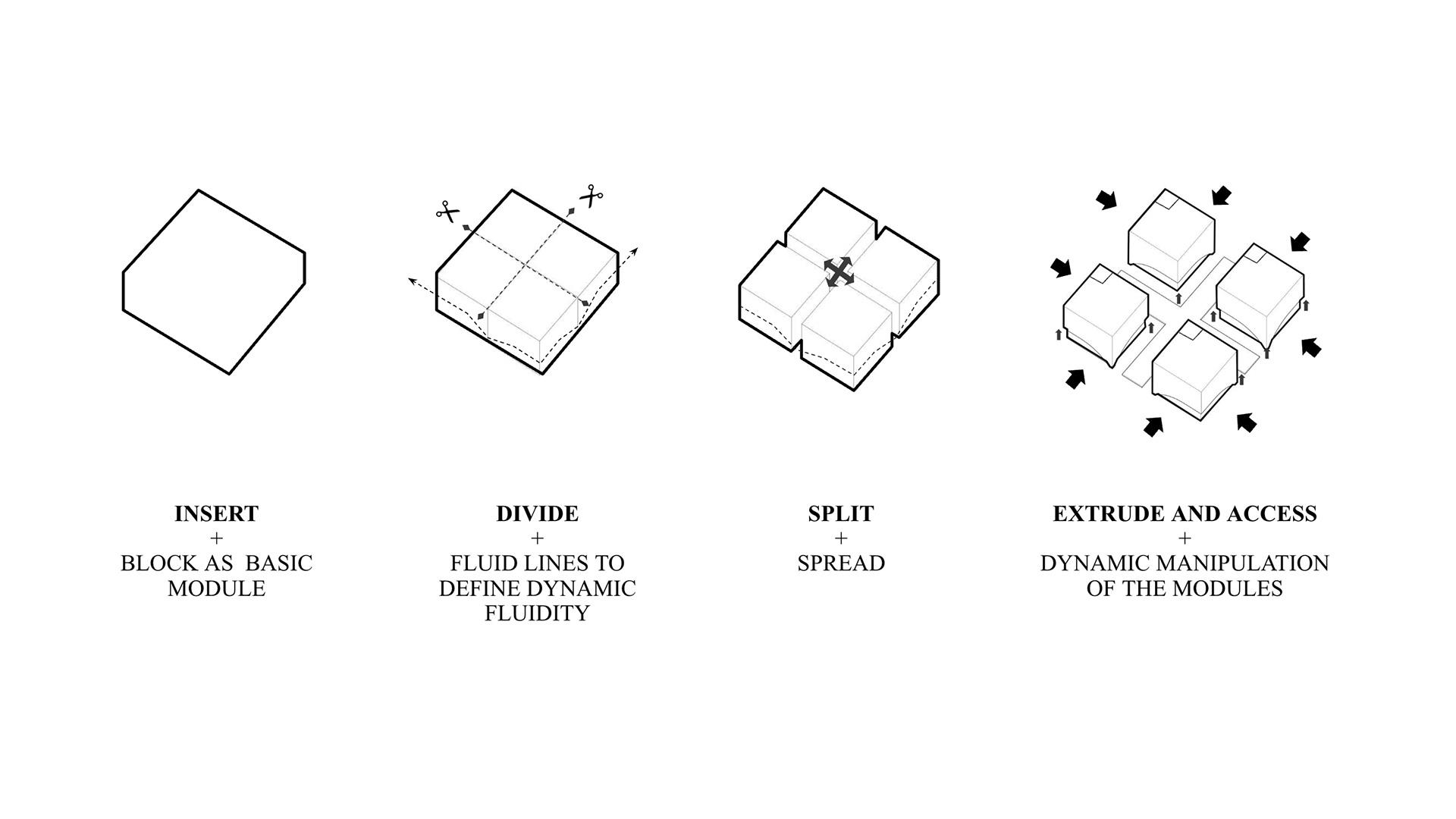 INSERT
+
BLOCK AS BASIC MODULE

DIVIDE
+
FLUID LINES TO DEFINE DYNAMIC FLUIDITY

SPLIT
+
SPREAD

EXTRUDE AND ACCESS
+
DYNAMIC MANIPULATION OF THE MODULES